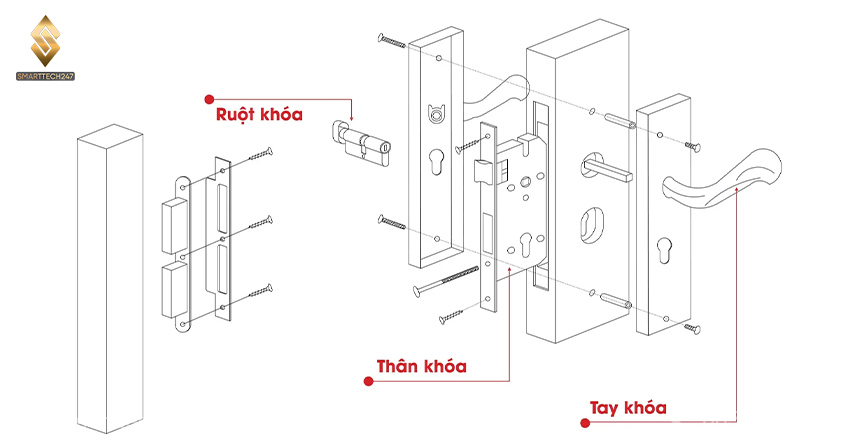 SMARTTECH247

Ruột khóa

Thân khóa

Tay khóa