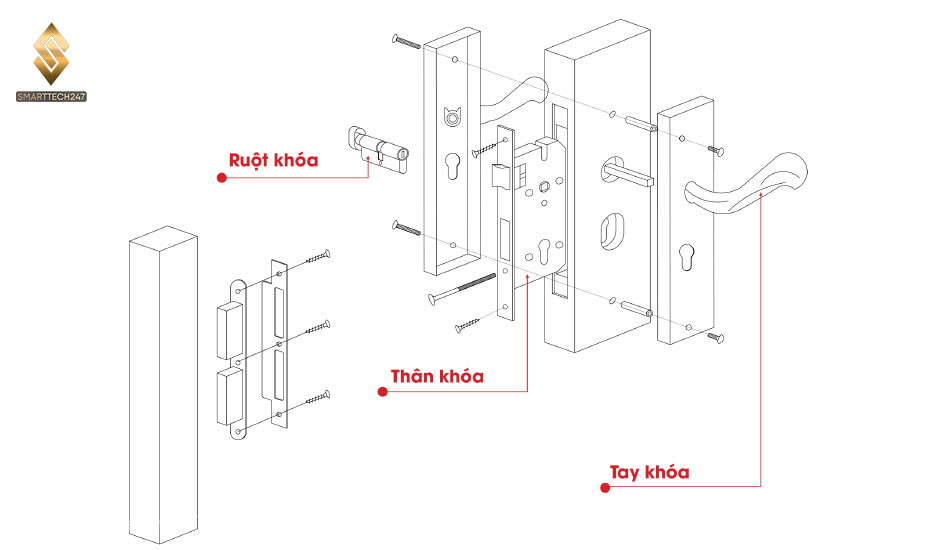 SMARTTECH247

Ruột khóa

Thân khóa

Tay khóa